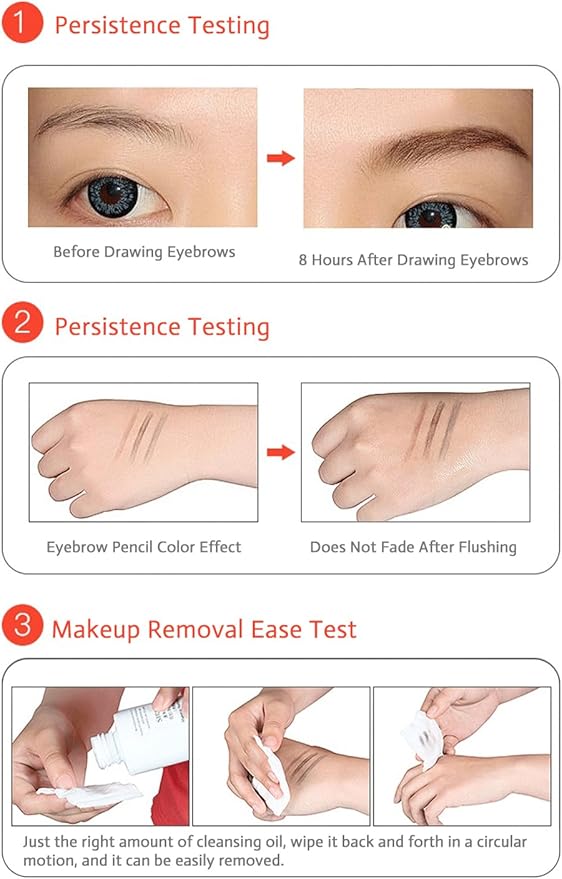 1 Persistence Testing

Before Drawing Eyebrows

8 Hours After Drawing Eyebrows

2 Persistence Testing

Eyebrow Pencil Color Effect

Does Not Fade After Flushing

3 Makeup Removal Ease Test

Just the right amount of cleansing oil, wipe it back and forth in a circular motion, and it can be easily removed.